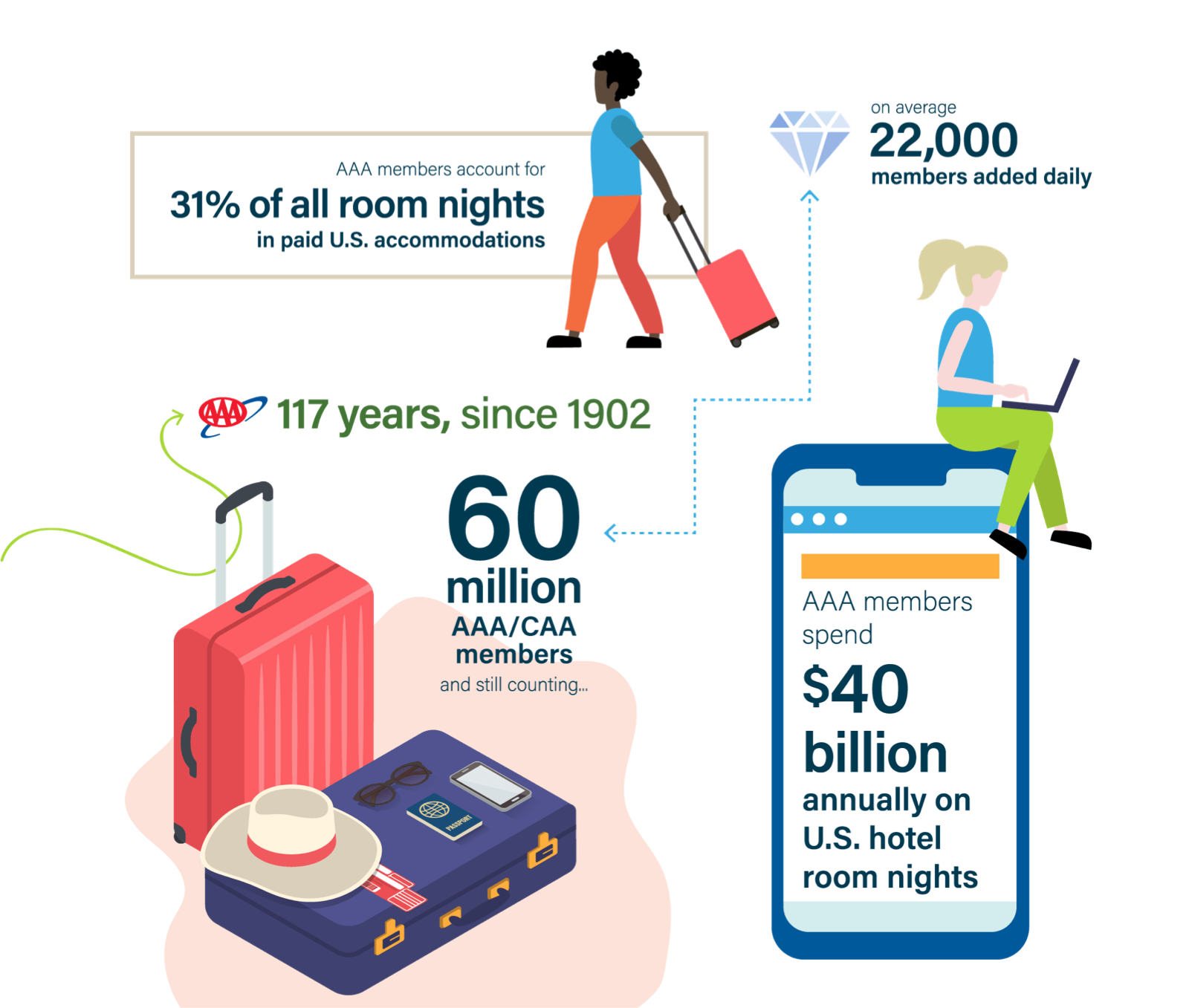 AAA members account for
31% of all room nights
in paid U.S. accommodations

on average
22,000
members added daily

AAA 117 years, since 1902

60
million
AAA/CAA
members
and still counting...

PASSPORT

AAA members spend
$40
billion
annually on
U.S. hotel
room nights